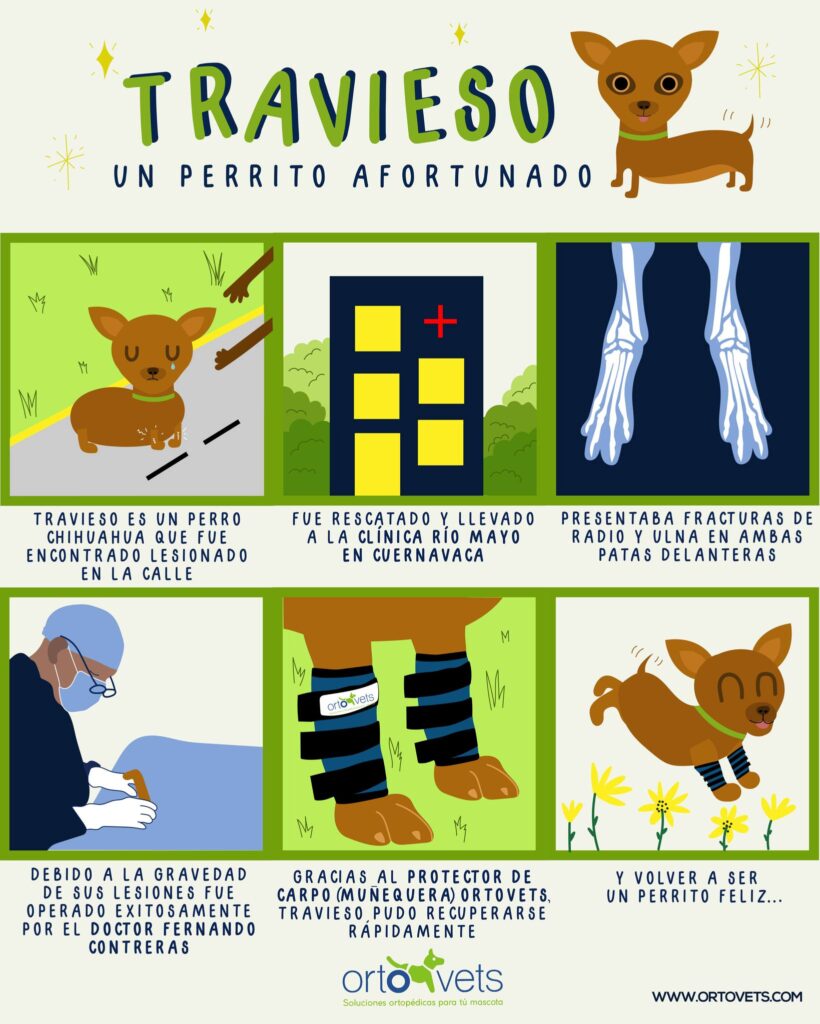 TRAVIESO
UN PERRITO AFORTUNADO

TRAVIESO ES UN PERRO CHIHUAHUA QUE FUE ENCONTRADO LESIONADO EN LA CALLE

FUE RESCATADO Y LLEVADO A LA CLÍNICA RÍO MAYO EN CUERNAVACA

PRESENTABA FRACTURAS DE RADIO Y ULNA EN AMBAS PATAS DELANTERAS

ortovets

DEBIDO A LA GRAVEDAD DE SUS LESIONES FUE OPERADO EXITOSAMENTE POR EL DOCTOR FERNANDO CONTRERAS

GRACIAS AL PROTECTOR DE CARPO (MUÑEQUERA) ORTOVETS, TRAVIESO PUDO RECUPERARSE RÁPIDAMENTE

Y VOLVER A SER UN PERRITO FELIZ...

ortovets
Soluciones ortopédicas para tú mascota

WWW.ORTOVETS.COM